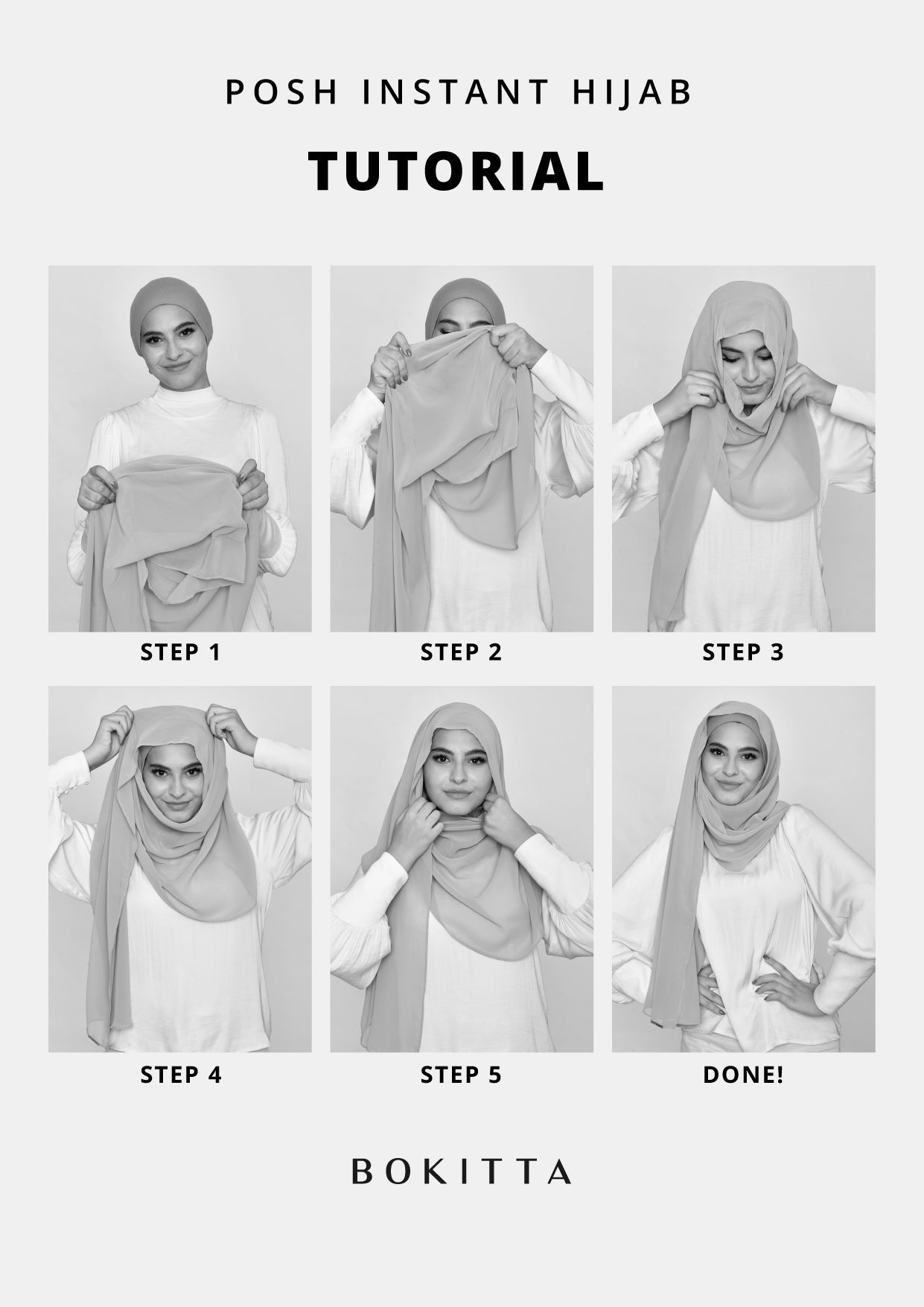 POSH INSTANT HIJAB

TUTORIAL

STEP 1

STEP 2

STEP 3

STEP 4

STEP 5

DONE!

BOKITTA